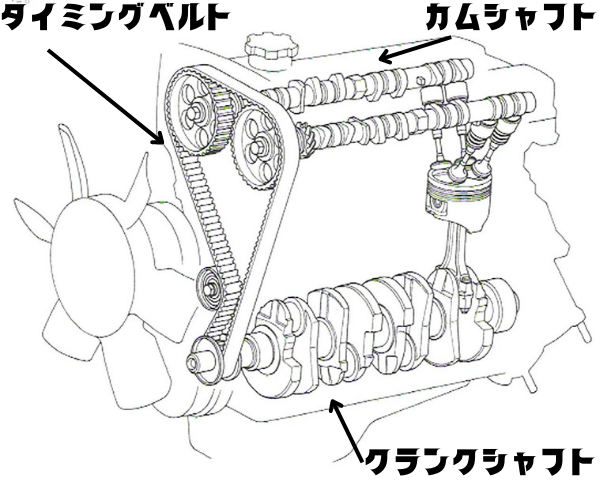 タイミングベルト

カムシャフト

クランクシャフト