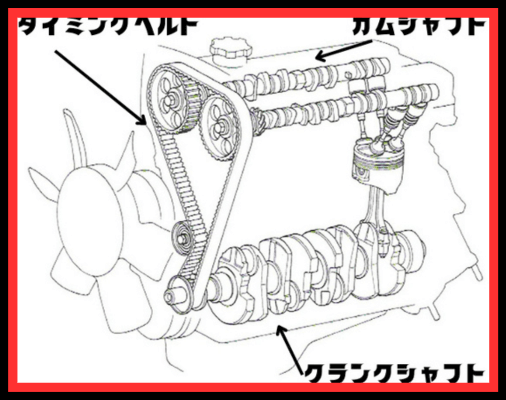 タイミングベルト

カムシャフト

クランクシャフト